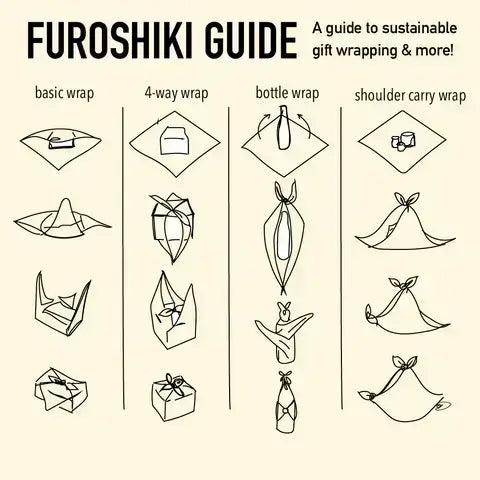 FUROSHIKI GUIDE

A guide to sustainable gift wrapping & more!

basic wrap

4-way wrap

bottle wrap

shoulder carry wrap